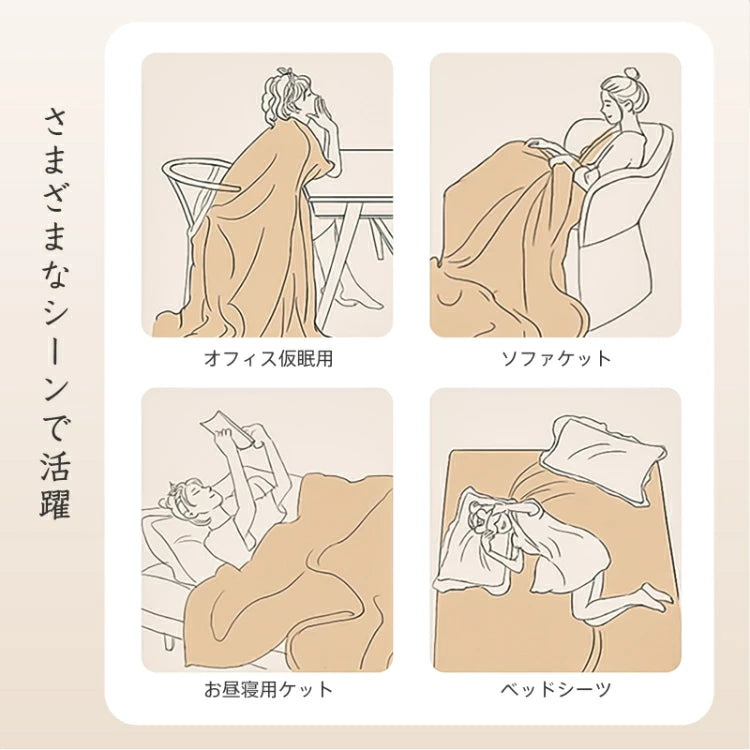 さまざまなシーンで活躍

オフィス仮眠用

ソファケット

お昼寝用ケット

ベッドシーツ